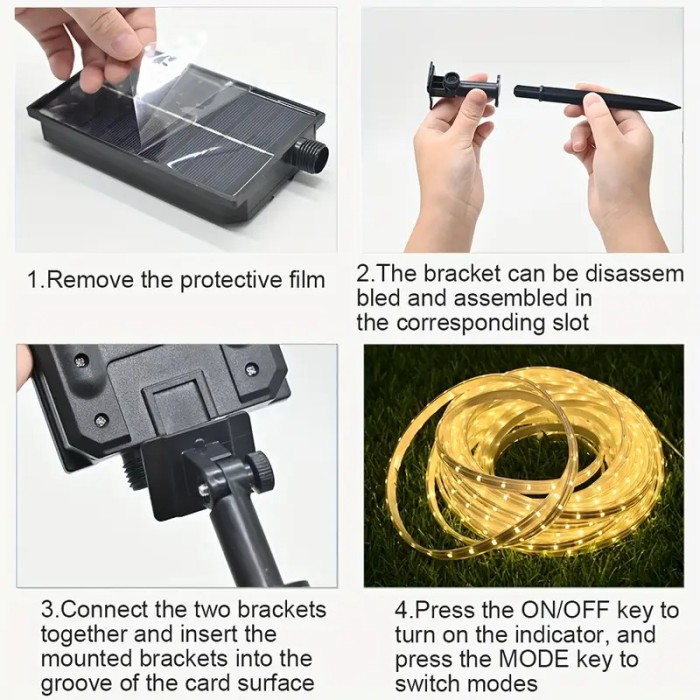 1.Remove the protective film

2.The bracket can be disassem bled and assembled in the corresponding slot

3.Connect the two brackets together and insert the mounted brackets into the groove of the card surface

4.Press the ON/OFF key to turn on the indicator, and press the MODE key to switch modes